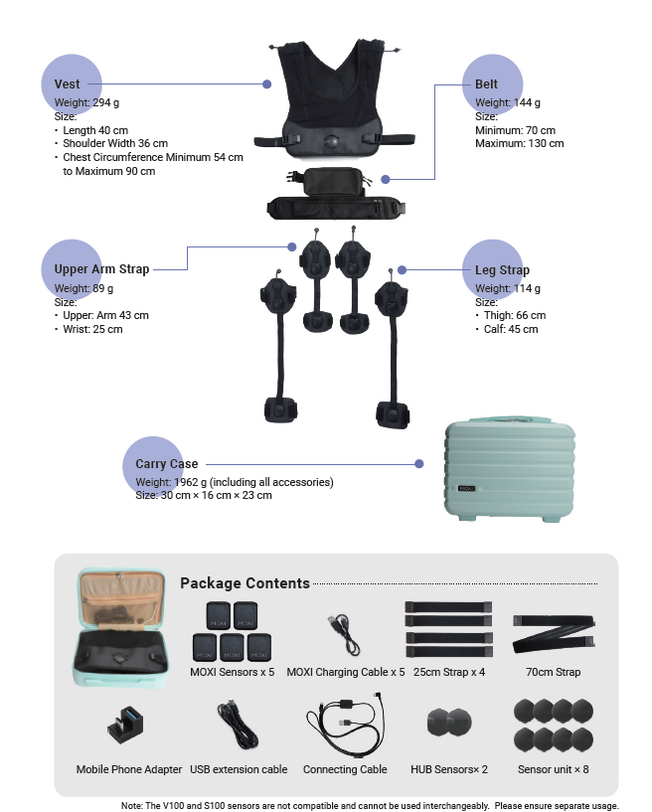 Vest
Weight: 294 g
Size:
• Length 40 cm
• Shoulder Width 36 cm
• Chest Circumference Minimum 54 cm to Maximum 90 cm

Belt
Weight: 144 g
Size:
Minimum: 70 cm
Maximum: 130 cm

Upper Arm Strap
Weight: 89 g
Size:
• Upper: Arm 43 cm
• Wrist: 25 cm

Leg Strap
Weight: 114 g
Size:
• Thigh: 66 cm
• Calf: 45 cm

Carry Case
Weight: 1962 g (including all accessories)
Size: 30 cm × 16 cm × 23 cm

MOXI

Package Contents

MOXI Sensors x 5
MOXI Charging Cable x 5
25cm Strap x 4
70cm Strap
Mobile Phone Adapter
USB extension cable
Connecting Cable
HUB Sensors× 2
Sensor unit × 8

Note: The V100 and S100 sensors are not compatible and cannot be used interchangeably. Please ensure separate usage.