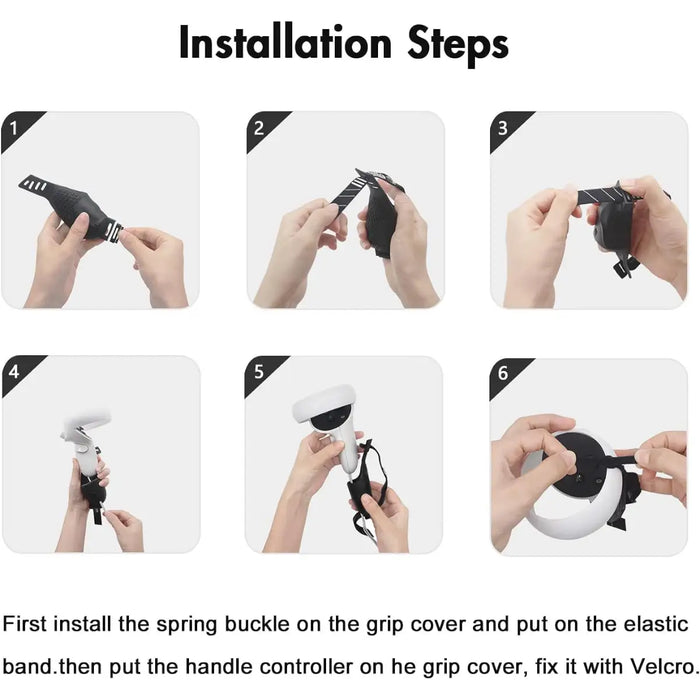 Installation Steps

1

2

3

4

5

6

First install the spring buckle on the grip cover and put on the elastic band.then put the handle controller on he grip cover, fix it with Velcro.