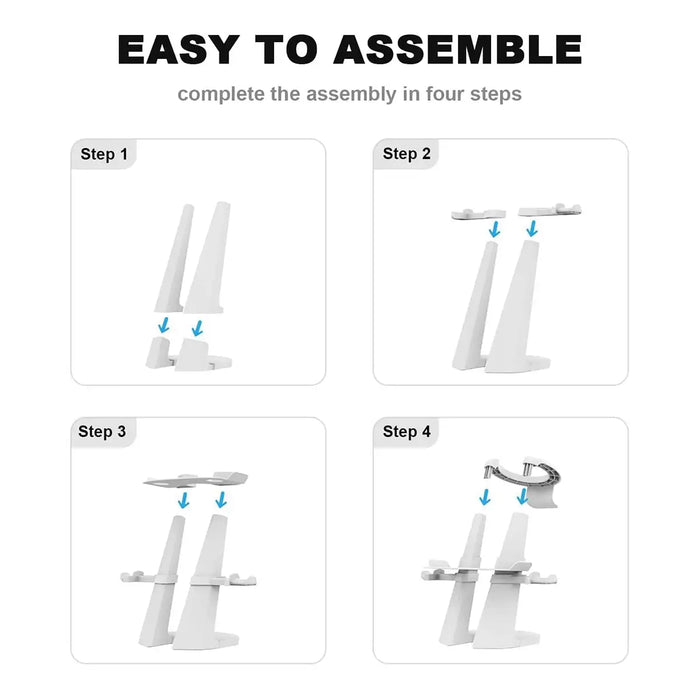 EASY TO ASSEMBLE

complete the assembly in four steps

Step 1

Step 2

Step 3

Step 4