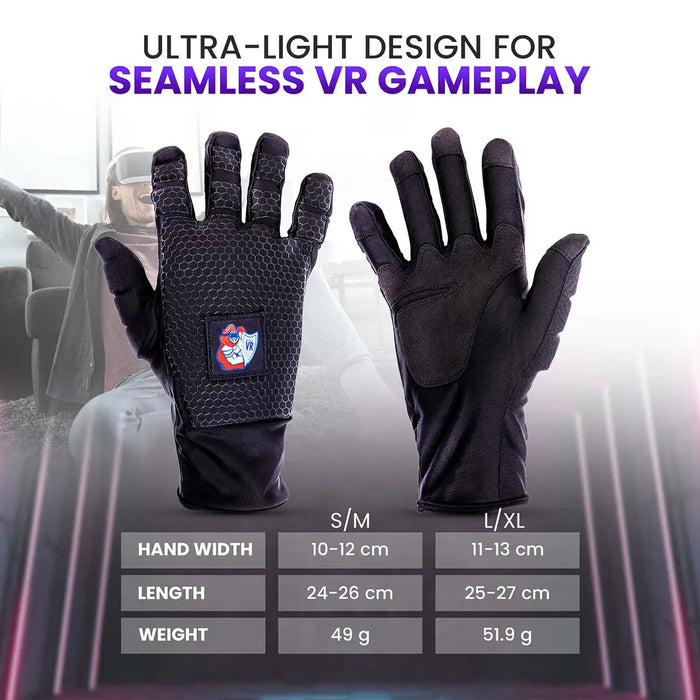 ULTRA-LIGHT DESIGN FOR
SEAMLESS VR GAMEPLAY

VR

| | S/M | L/XL |
|---|---|---|
| HAND WIDTH | 10-12 cm | 11-13 cm |
| LENGTH | 24-26 cm | 25-27 cm |
| WEIGHT | 49 g | 51.9 g |