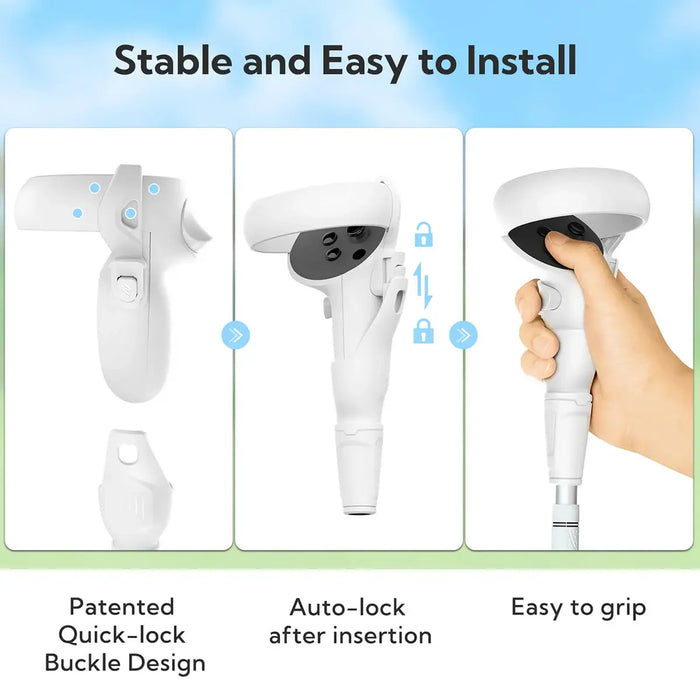 Stable and Easy to Install

Patented Quick-lock Buckle Design

Auto-lock after insertion

Easy to grip